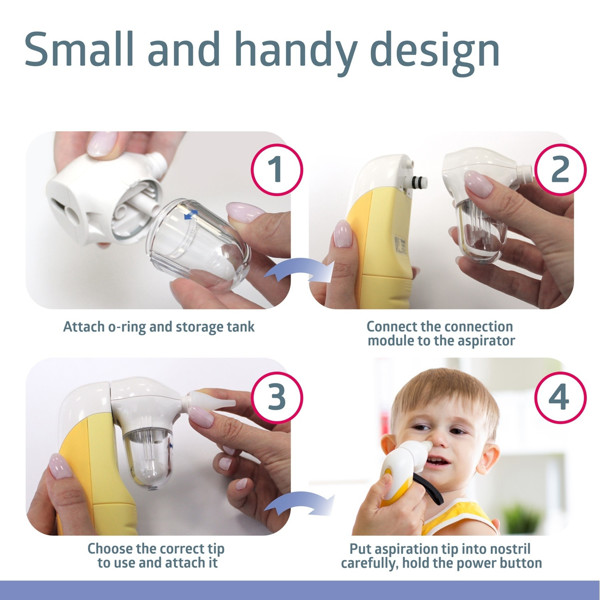 Small and handy design

1

Attach o-ring and storage tank

2

Connect the connection module to the aspirator

3

Choose the correct tip to use and attach it

4

Put aspiration tip into nostril carefully, hold the power button